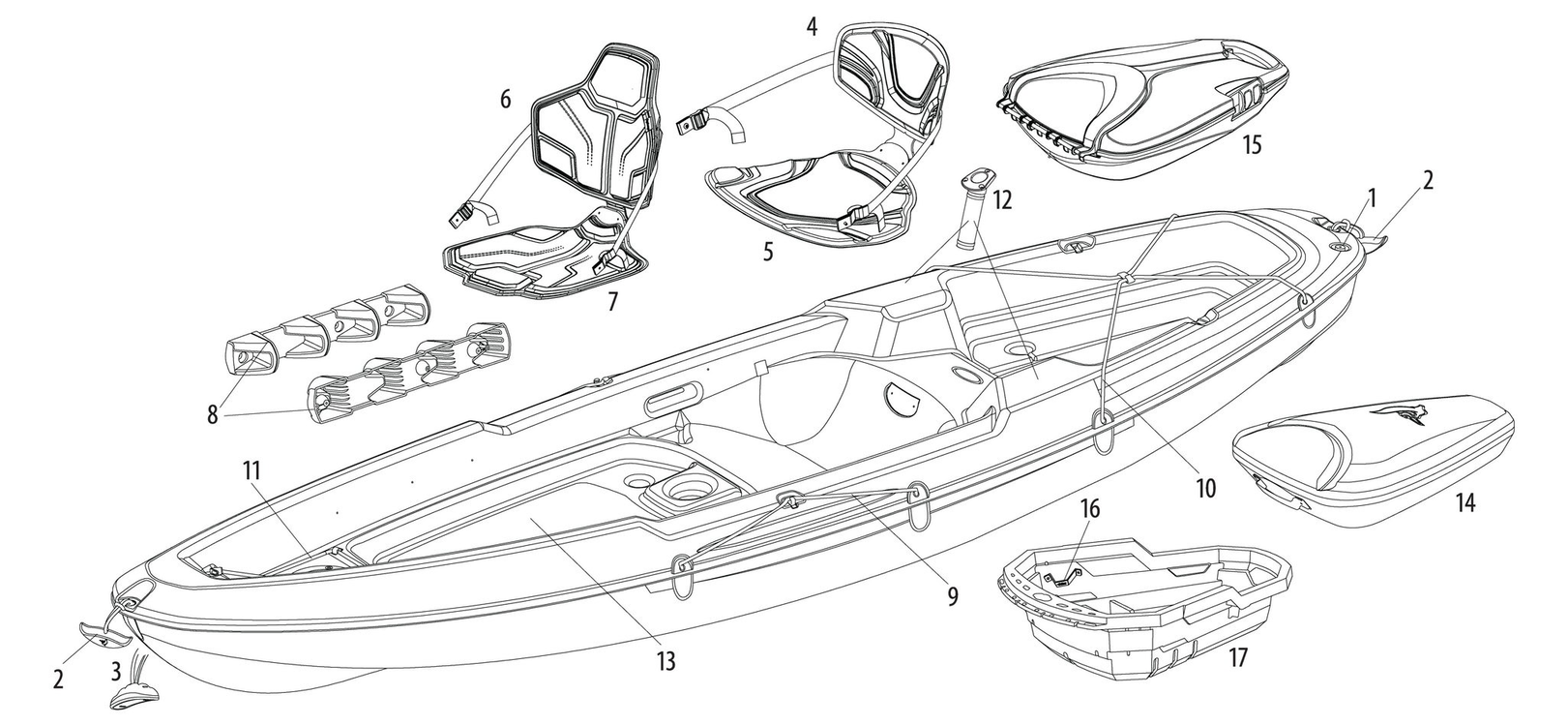 4
6
15
12
1
2
5
7
8
11
10
14
16
9
13
17
2
3