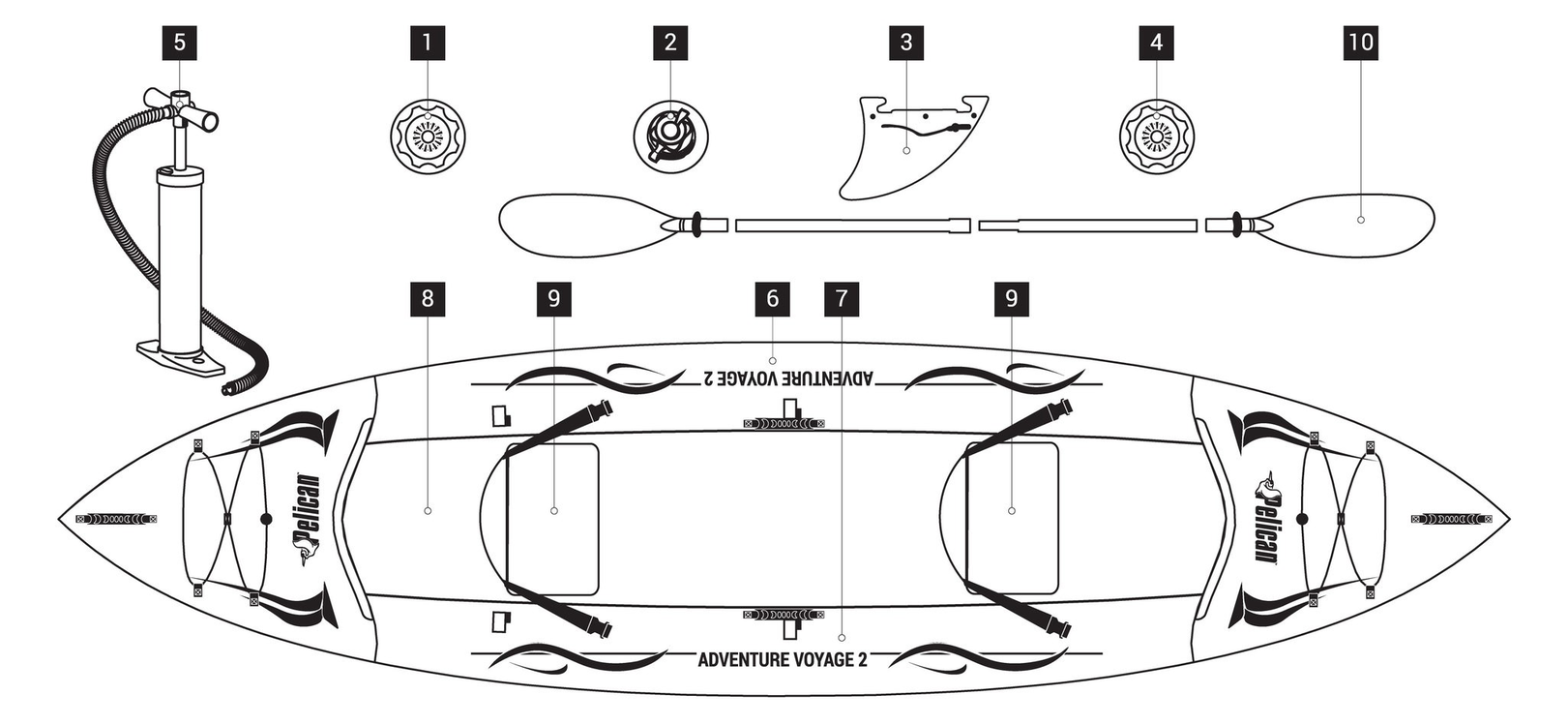 5
1
2
3
4
10
8
9
6
7
9
ADVENTURE VOYAGE 2
Pelican
Pelican
ADVENTURE VOYAGE 2