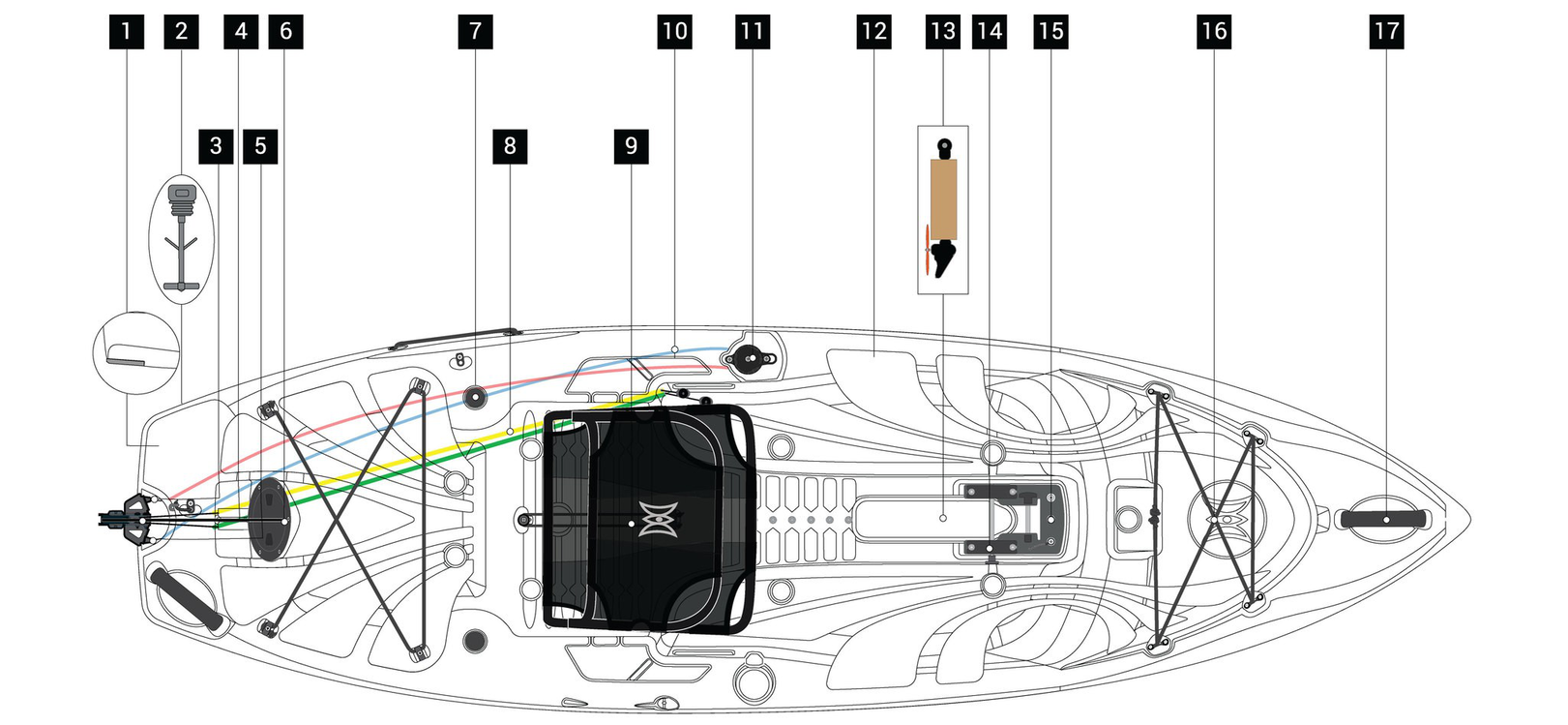 1 2 4 6 7 10 11 12 13 14 15 16 17

3 5 8 9