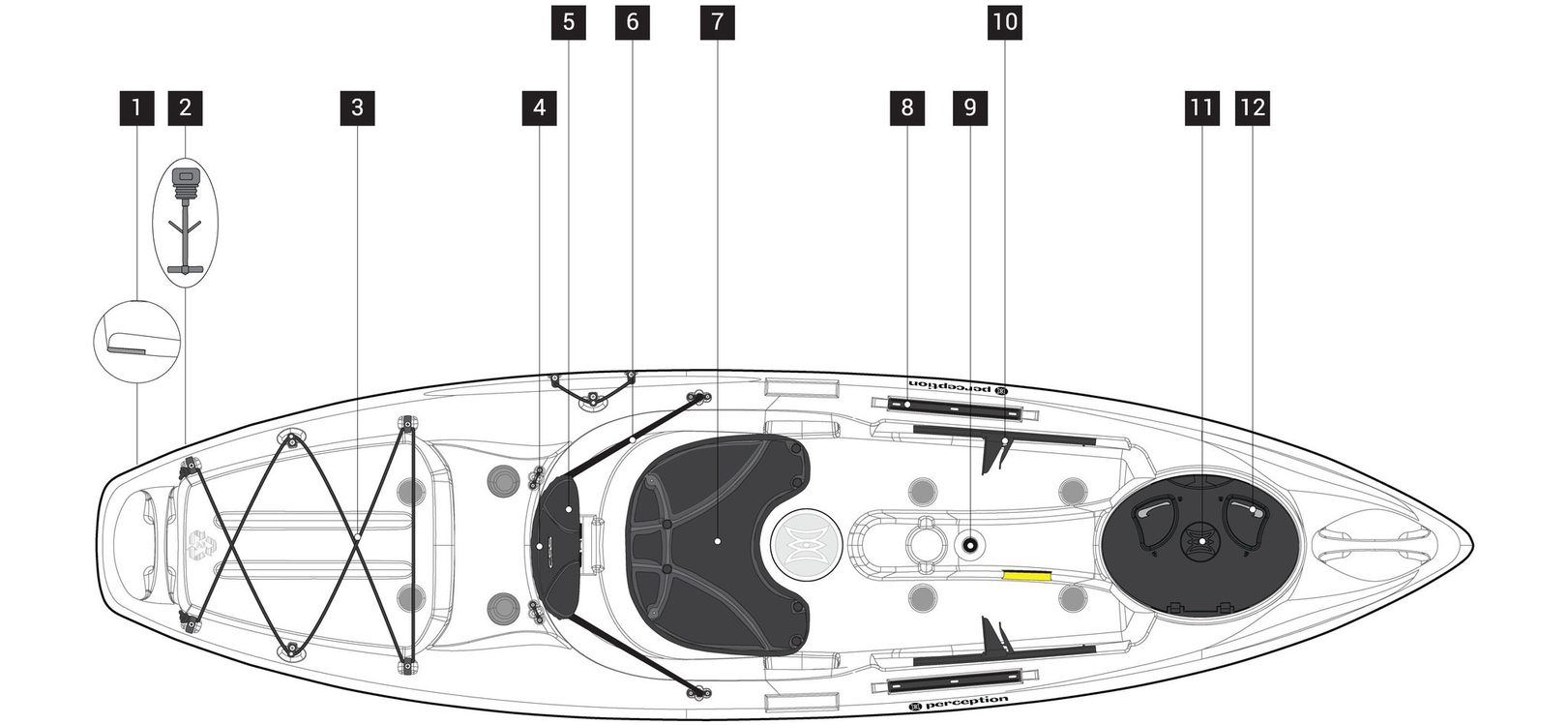 5
6
7
10
1
2
3
4
8
9
11
12
perception
perception