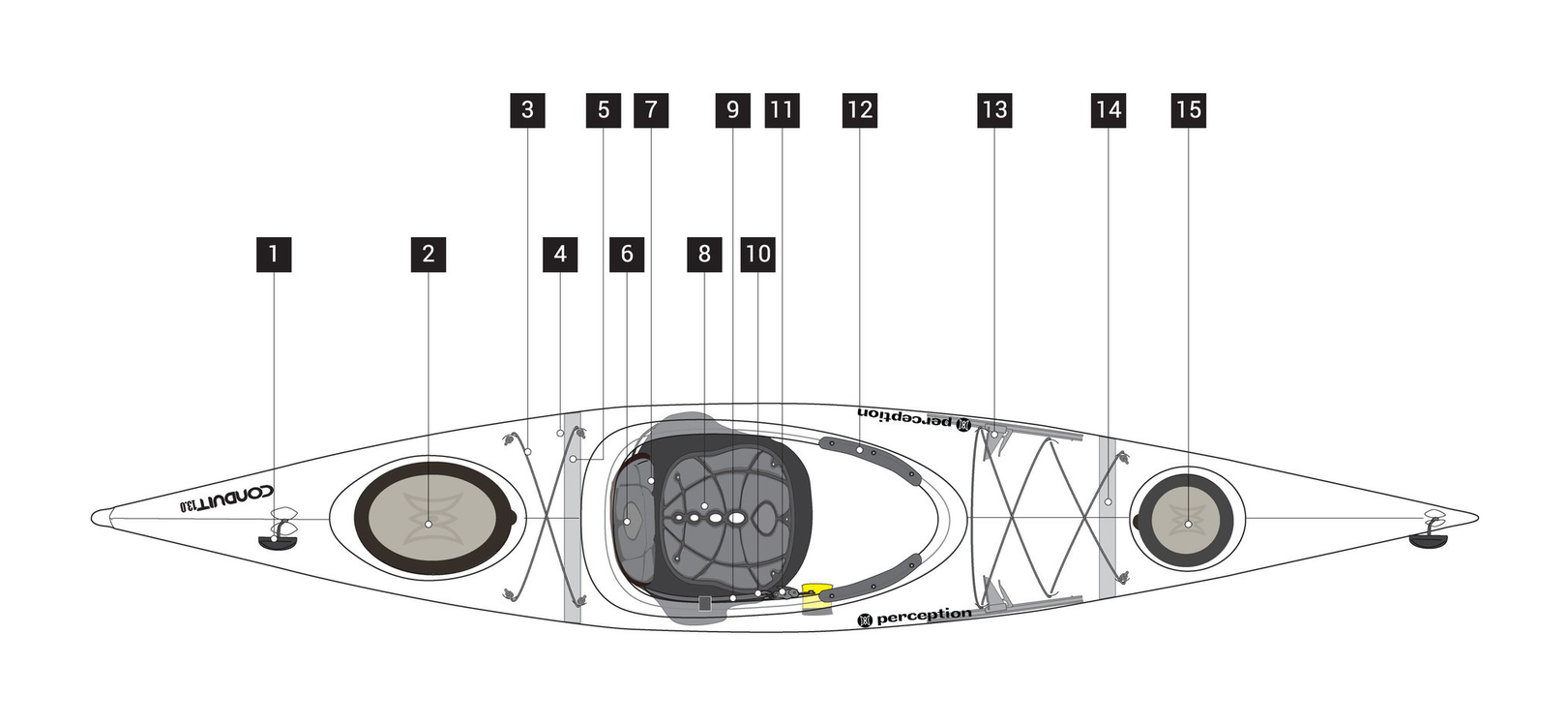 3
5
7
9
11
12
13
14
15
1
2
4
6
8
10

CONDUIT 13.0

perception

perception